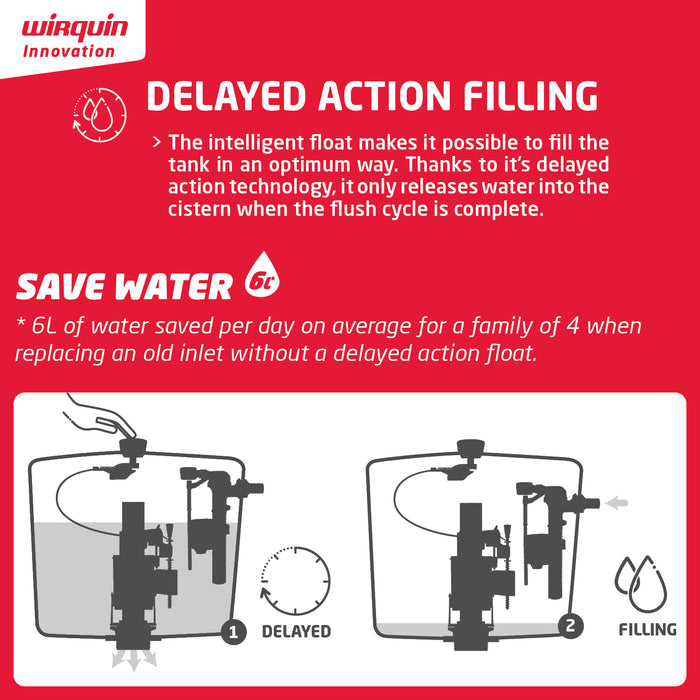 wirquin
Innovation

DELAYED ACTION FILLING

> The intelligent float makes it possible to fill the tank in an optimum way. Thanks to it's delayed action technology, it only releases water into the cistern when the flush cycle is complete.

SAVE WATER 6L

* 6L of water saved per day on average for a family of 4 when replacing an old inlet without a delayed action float.

1 DELAYED

2 FILLING